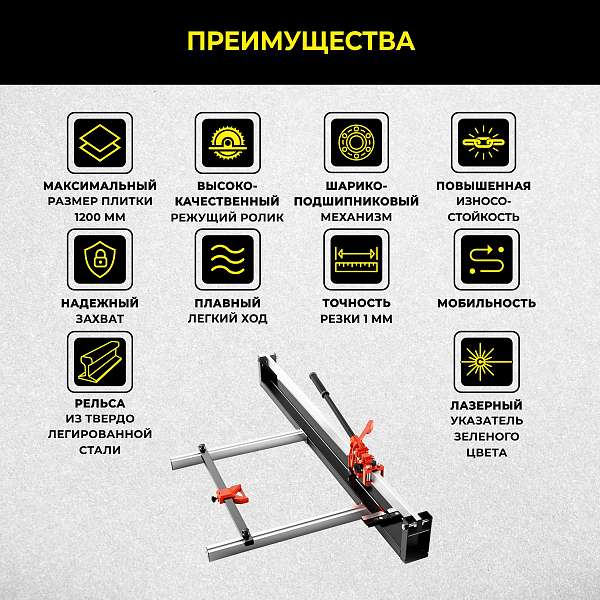 ПРЕИМУЩЕСТВА

МАКСИМАЛЬНЫЙ РАЗМЕР ПЛИТКИ 1200 ММ

ВЫСОКО-КАЧЕСТВЕННЫЙ РЕЖУЩИЙ РОЛИК

ШАРИКО-ПОДШИПНИКОВЫЙ МЕХАНИЗМ

ПОВЫШЕННАЯ ИЗНОСО-СТОЙКОСТЬ

НАДЕЖНЫЙ ЗАХВАТ

ПЛАВНЫЙ ЛЕГКИЙ ХОД

ТОЧНОСТЬ РЕЗКИ 1 ММ

МОБИЛЬНОСТЬ

РЕЛЬСА ИЗ ТВЕРДО ЛЕГИРОВАННОЙ СТАЛИ

ЛАЗЕРНЫЙ УКАЗАТЕЛЬ ЗЕЛЕНОГО ЦВЕТА