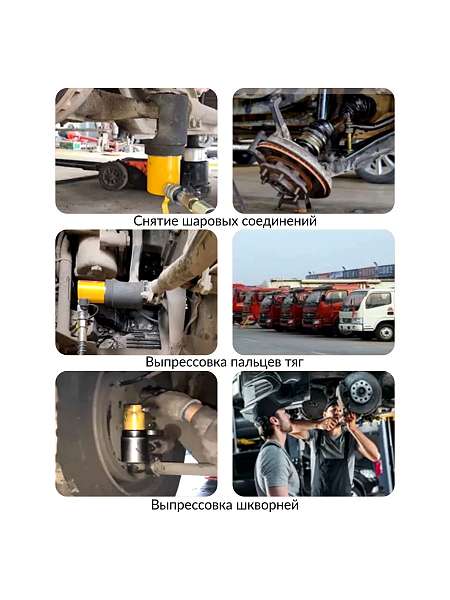 Снятие шаровых соединений

Выпрессовка пальцев тяг

Выпрессовка шкворней