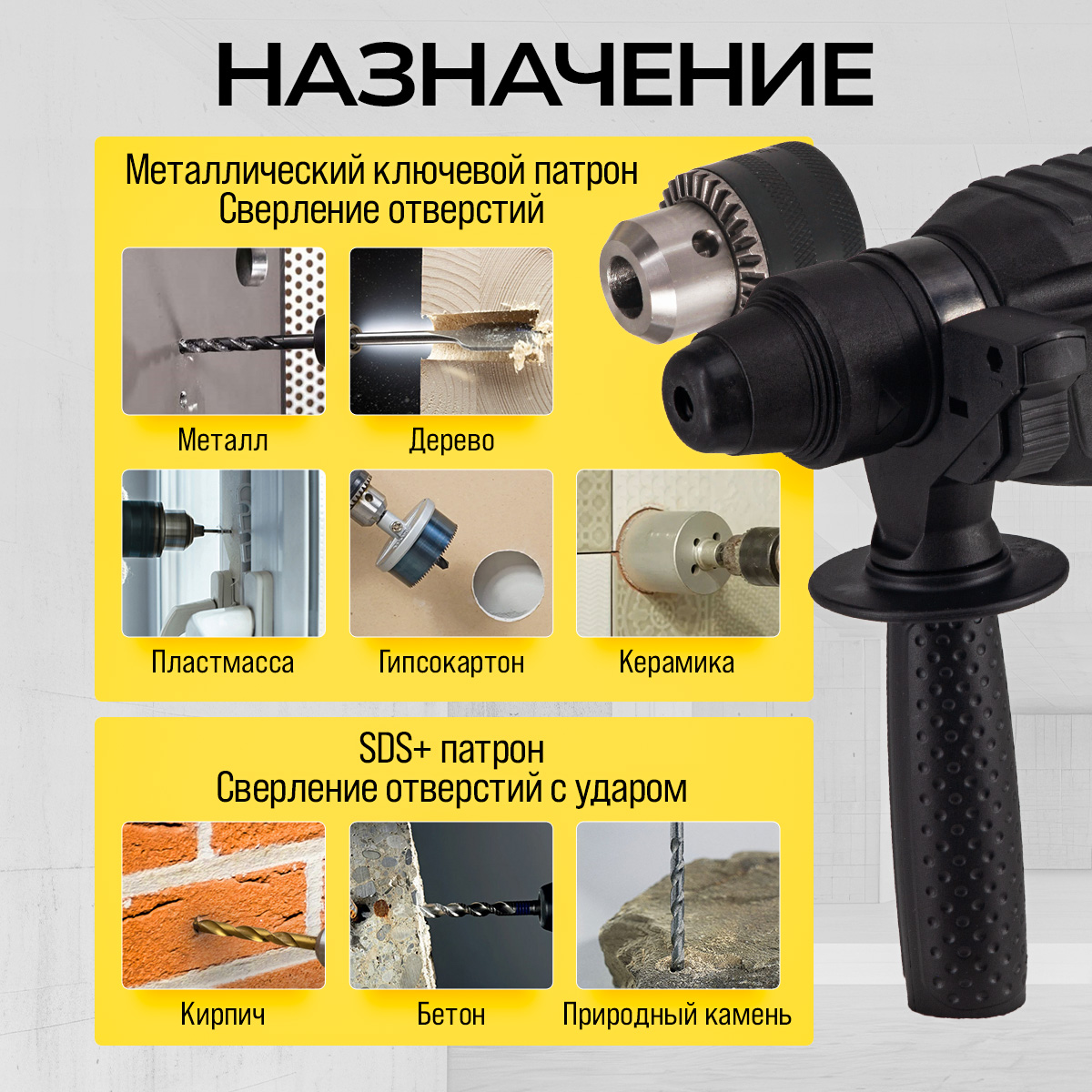 НАЗНАЧЕНИЕ

Металлический ключевой патрон
Сверление отверстий

Металл

Дерево

Пластмасса

Гипсокартон

Керамика

SDS+ патрон
Сверление отверстий с ударом

Кирпич

Бетон

Природный камень