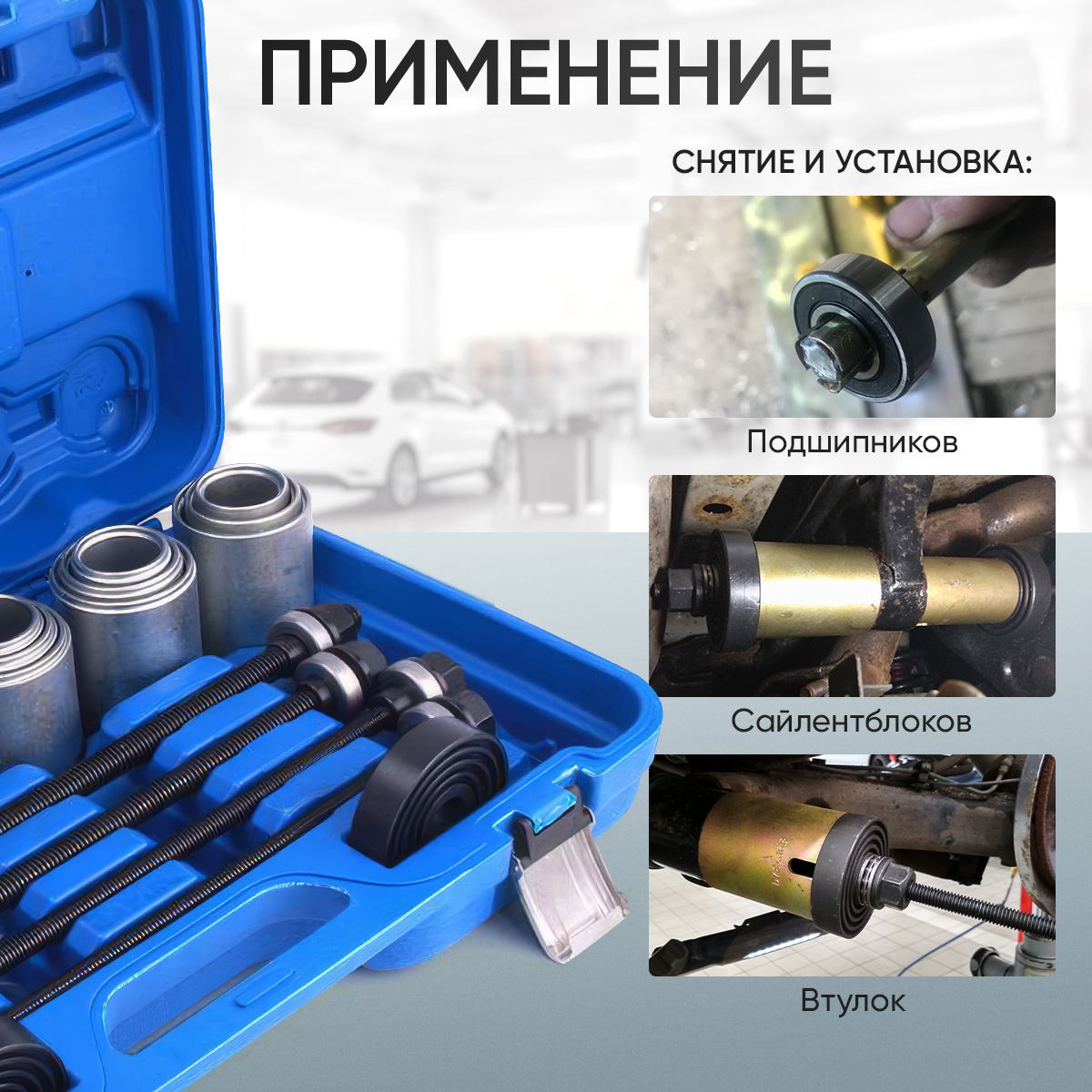 ПРИМЕНЕНИЕ

СНЯТИЕ И УСТАНОВКА:

Подшипников

Сайлентблоков

Втулок