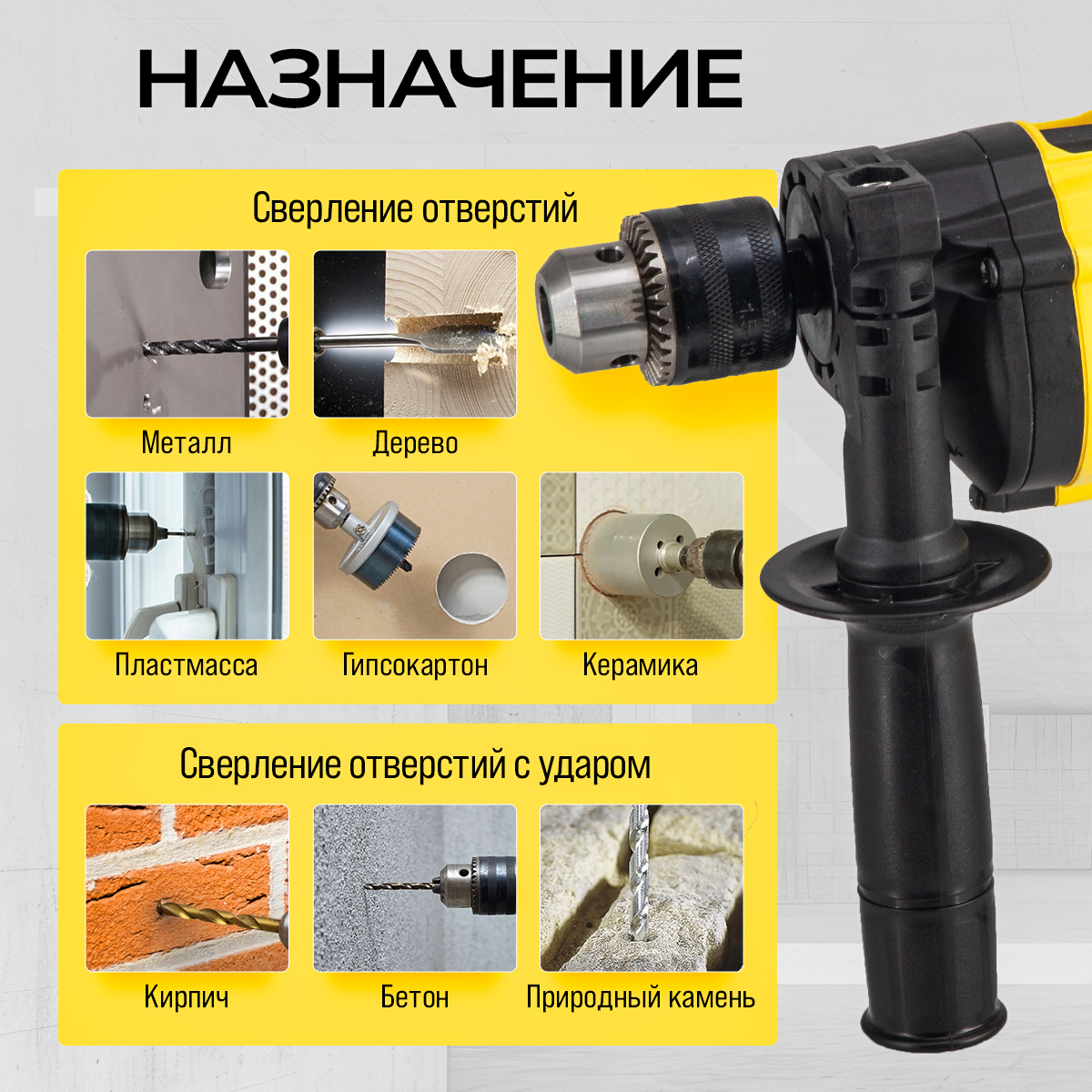 НАЗНАЧЕНИЕ

Сверление отверстий

Металл

Дерево

Пластмасса

Гипсокартон

Керамика

Сверление отверстий с ударом

Кирпич

Бетон

Природный камень