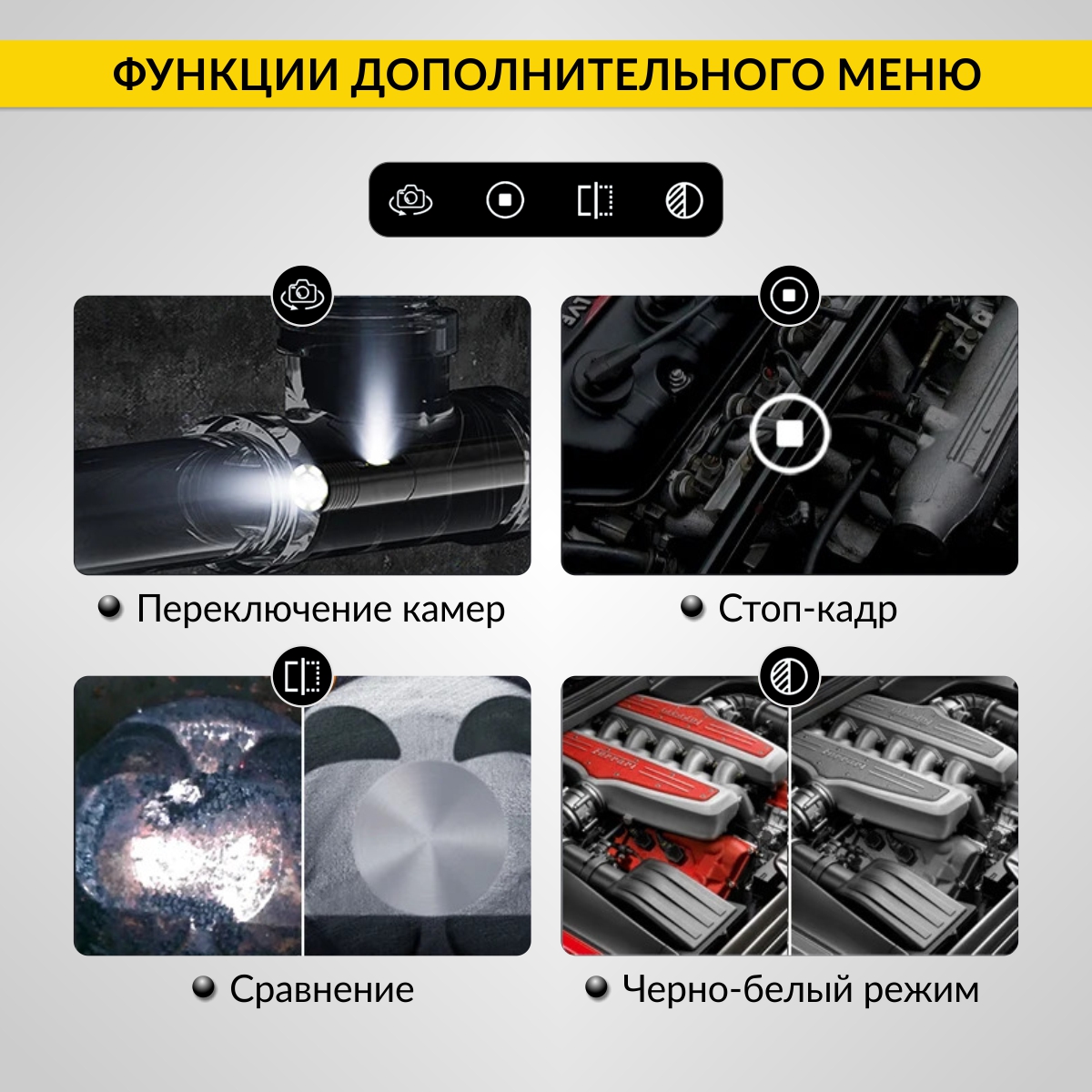 ФУНКЦИИ ДОПОЛНИТЕЛЬНОГО МЕНЮ

Переключение камер

Стоп-кадр

Сравнение

Черно-белый режим