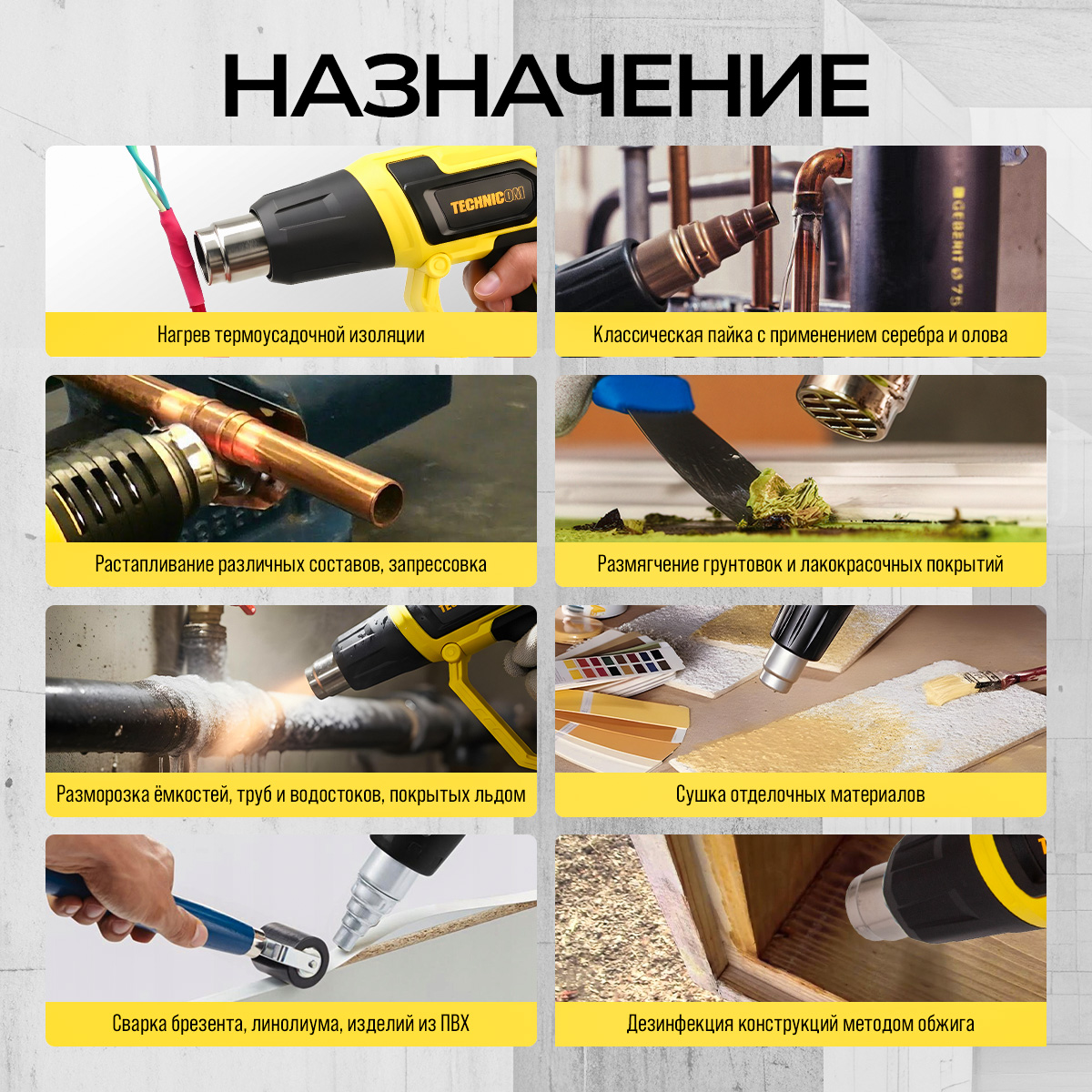 НАЗНАЧЕНИЕ

TECHNICOM

Нагрев термоусадочной изоляции

GEBERIT Ø 75

Классическая пайка с применением серебра и олова

Растапливание различных составов, запрессовка

Размягчение грунтовок и лакокрасочных покрытий

Разморозка ёмкостей, труб и водостоков, покрытых льдом

Сушка отделочных материалов

Сварка брезента, линолиума, изделий из ПВХ

Дезинфекция конструкций методом обжига