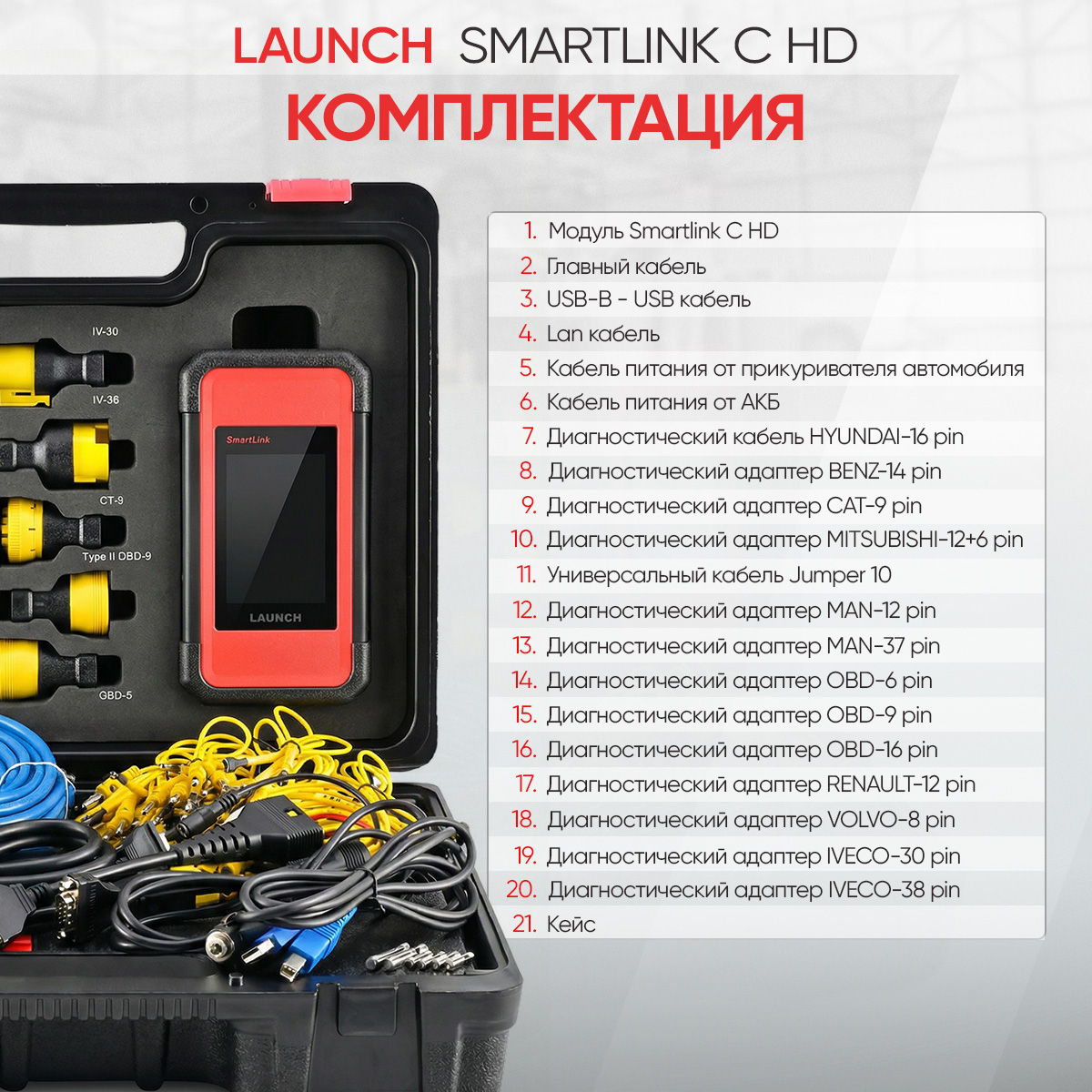 LAUNCH SMARTLINK C HD

КОМПЛЕКТАЦИЯ

IV-30

IV-36

CT-9

Type II OBD-9

GBD-5

SmartLink

LAUNCH

1. Модуль Smartlink C HD
2. Главный кабель
3. USB-B - USB кабель
4. Lan кабель
5. Кабель питания от прикуривателя автомобиля
6. Кабель питания от АКБ
7. Диагностический кабель HYUNDAI-16 pin
8. Диагностический адаптер BENZ-14 pin
9. Диагностический адаптер CAT-9 pin
10. Диагностический адаптер MITSUBISHI-12+6 pin
11. Универсальный кабель Jumper 10
12. Диагностический адаптер MAN-12 pin
13. Диагностический адаптер MAN-37 pin
14. Диагностический адаптер OBD-6 pin
15. Диагностический адаптер OBD-9 pin
16. Диагностический адаптер OBD-16 pin
17. Диагностический адаптер RENAULT-12 pin
18. Диагностический адаптер VOLVO-8 pin
19. Диагностический адаптер IVECO-30 pin
20. Диагностический адаптер IVECO-38 pin
21. Кейс