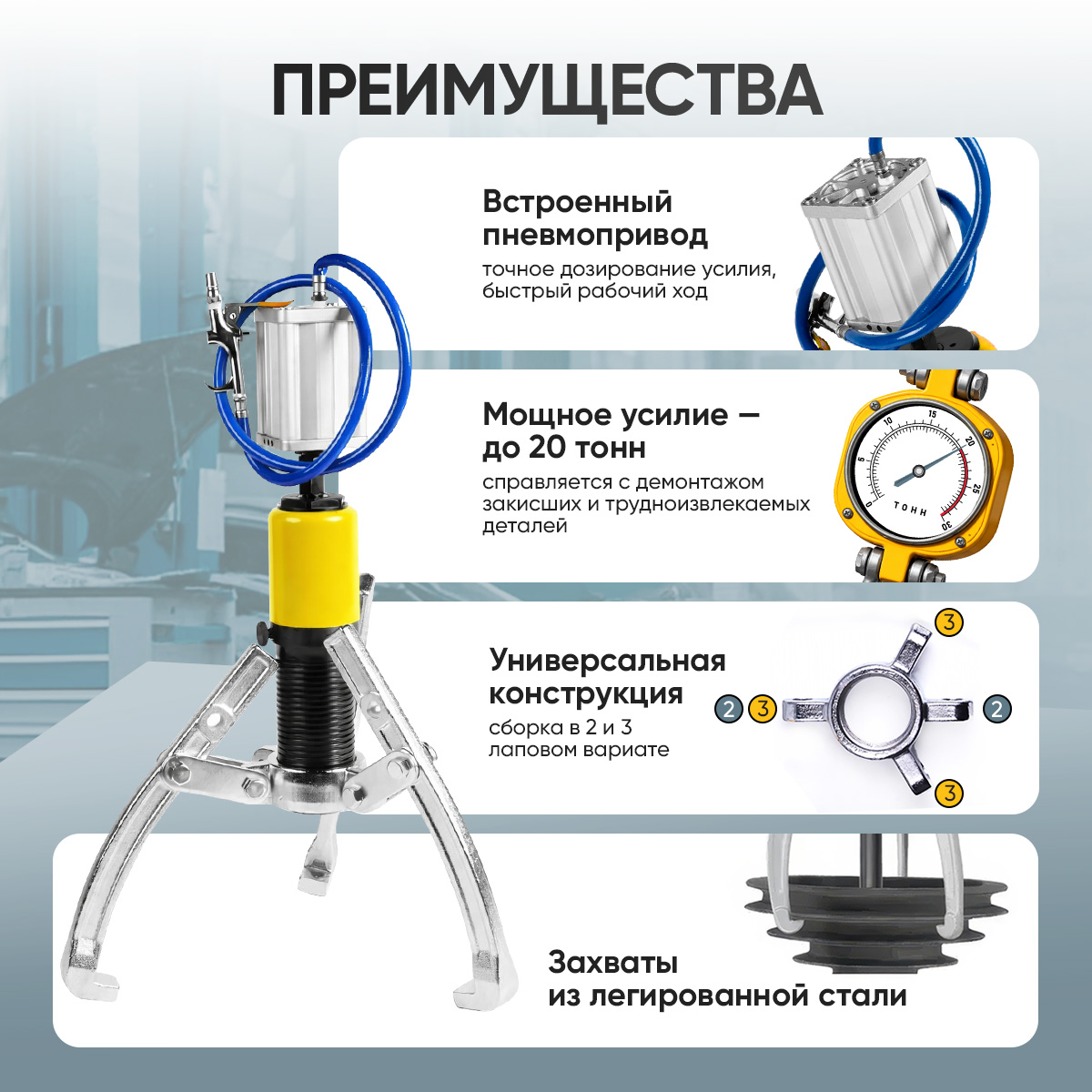 ПРЕИМУЩЕСТВА

Встроенный пневмопривод

точное дозирование усилия, быстрый рабочий ход

Мощное усилие — до 20 тонн

справляется с демонтажом закисших и трудноизвлекаемых деталей

0 5 10 15 20 25 30
ТОНН

Универсальная конструкция

сборка в 2 и 3 лаповом вариате

3
2 3
2
3

Захваты из легированной стали