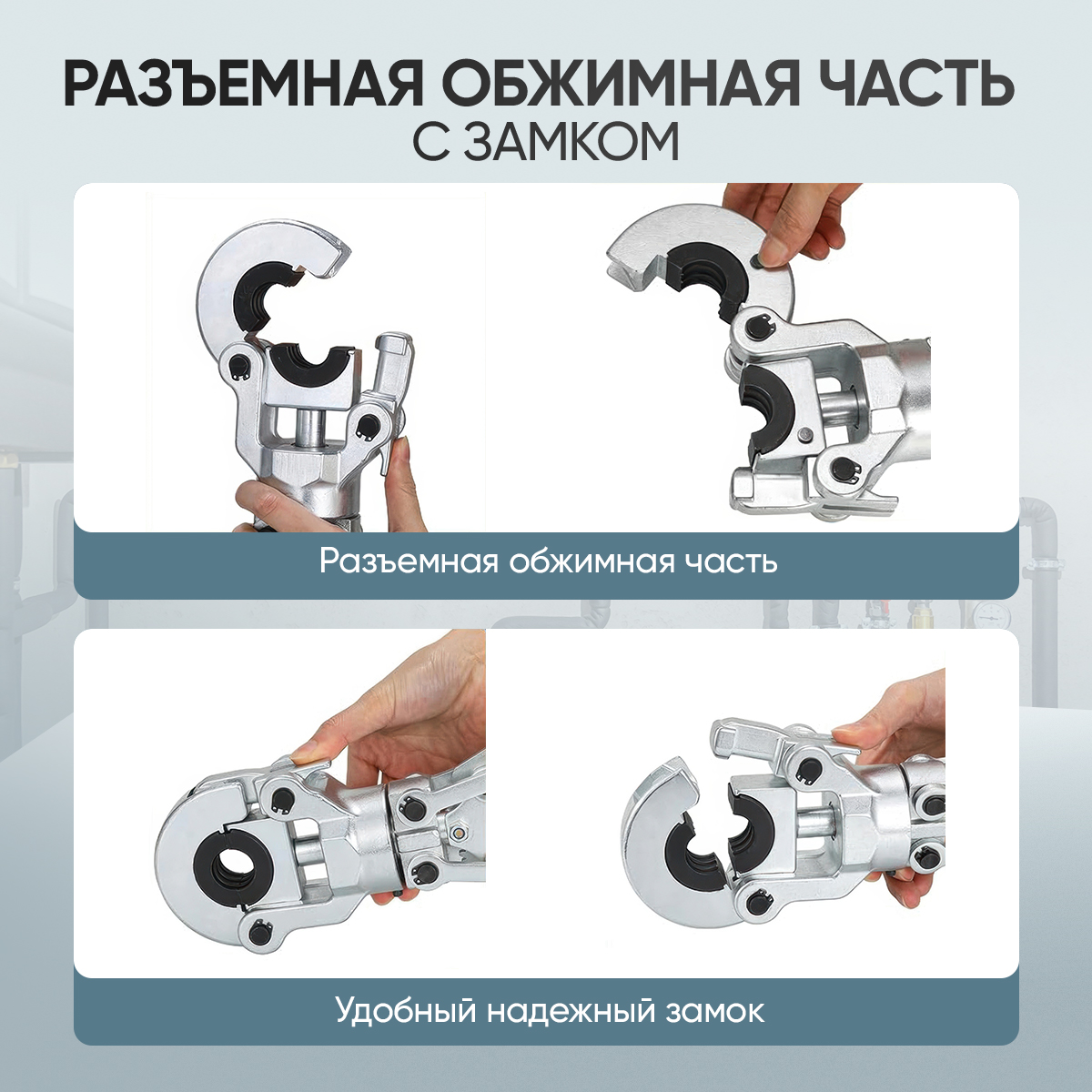 РАЗЪЕМНАЯ ОБЖИМНАЯ ЧАСТЬ
С ЗАМКОМ

Разъемная обжимная часть

Удобный надежный замок