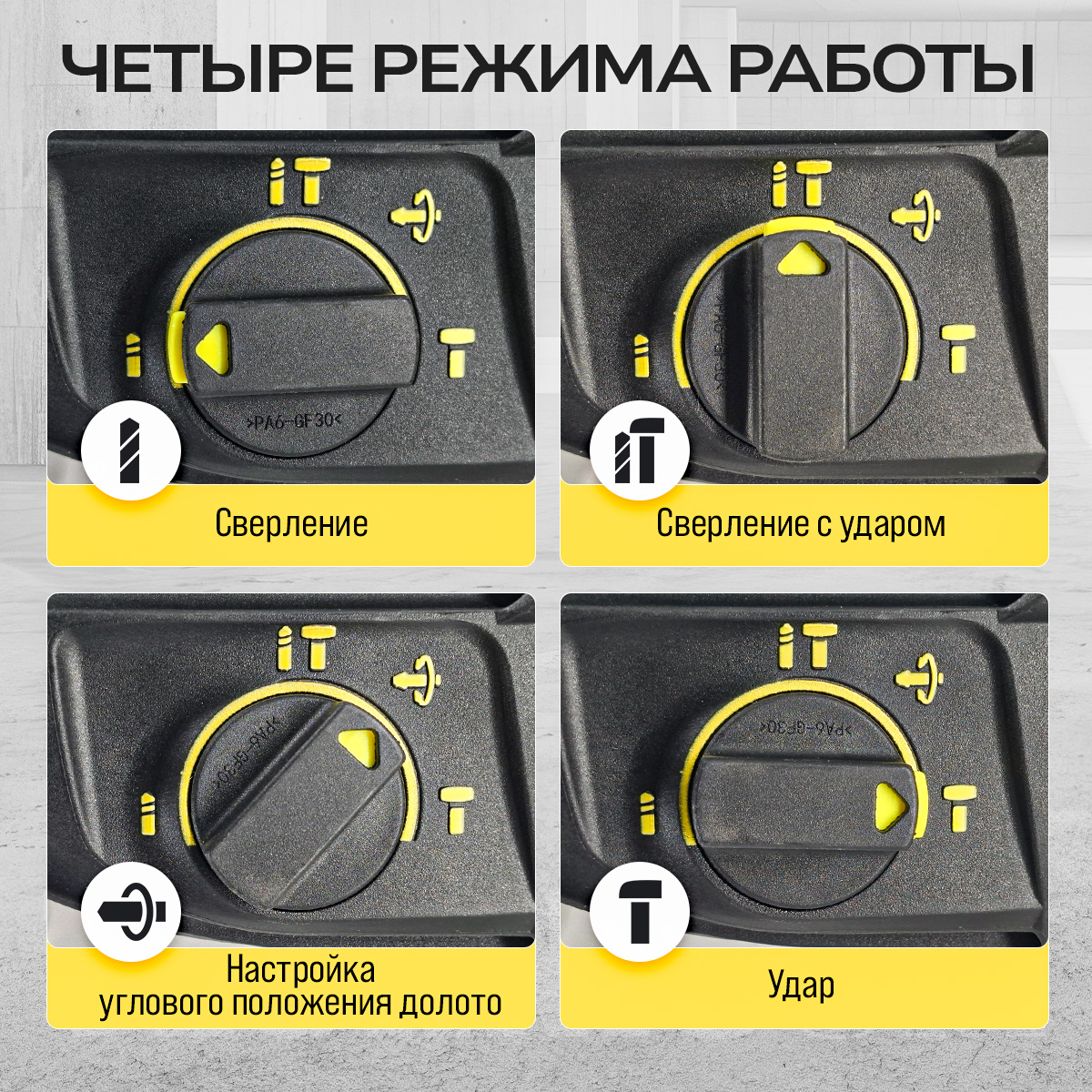 ЧЕТЫРЕ РЕЖИМА РАБОТЫ

>PA6-GF30<

Сверление

>PA6-GF30<

Сверление с ударом

>PA6-GF30<

Настройка углового положения долото

>PA6-GF30<

Удар