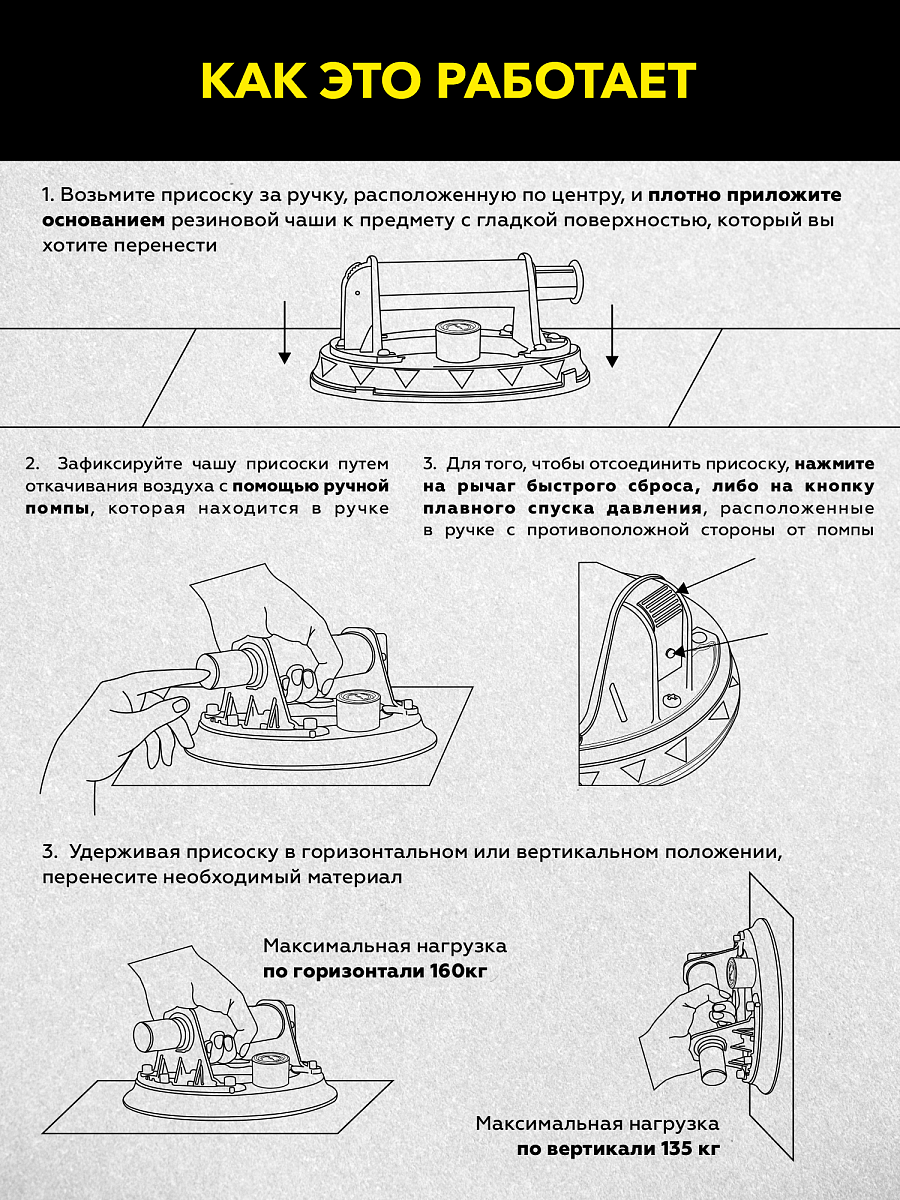 КАК ЭТО РАБОТАЕТ

1. Возьмите присоску за ручку, расположенную по центру, и плотно приложите основанием резиновой чаши к предмету с гладкой поверхностью, который вы хотите перенести

2. Зафиксируйте чашу присоски путем откачивания воздуха с помощью ручной помпы, которая находится в ручке

3. Для того, чтобы отсоединить присоску, нажмите на рычаг быстрого сброса, либо на кнопку плавного спуска давления, расположенные в ручке с противоположной стороны от помпы

3. Удерживая присоску в горизонтальном или вертикальном положении, перенесите необходимый материал

Максимальная нагрузка
по горизонтали 160кг

Максимальная нагрузка
по вертикали 135 кг