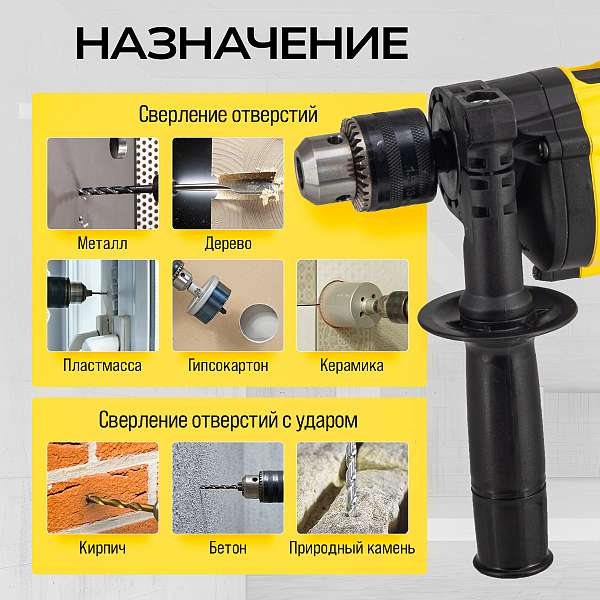 НАЗНАЧЕНИЕ

Сверление отверстий

Металл

Дерево

Пластмасса

Гипсокартон

Керамика

Сверление отверстий с ударом

Кирпич

Бетон

Природный камень