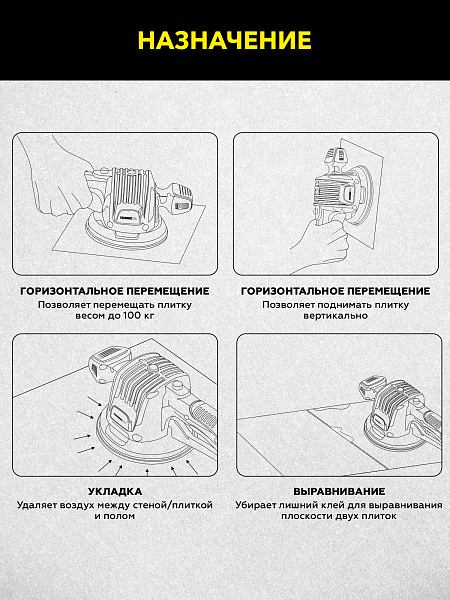 НАЗНАЧЕНИЕ

ГОРИЗОНТАЛЬНОЕ ПЕРЕМЕЩЕНИЕ
Позволяет перемещать плитку весом до 100 кг

ГОРИЗОНТАЛЬНОЕ ПЕРЕМЕЩЕНИЕ
Позволяет поднимать плитку вертикально

УКЛАДКА
Удаляет воздух между стеной/плиткой и полом

ВЫРАВНИВАНИЕ
Убирает лишний клей для выравнивания плоскости двух плиток