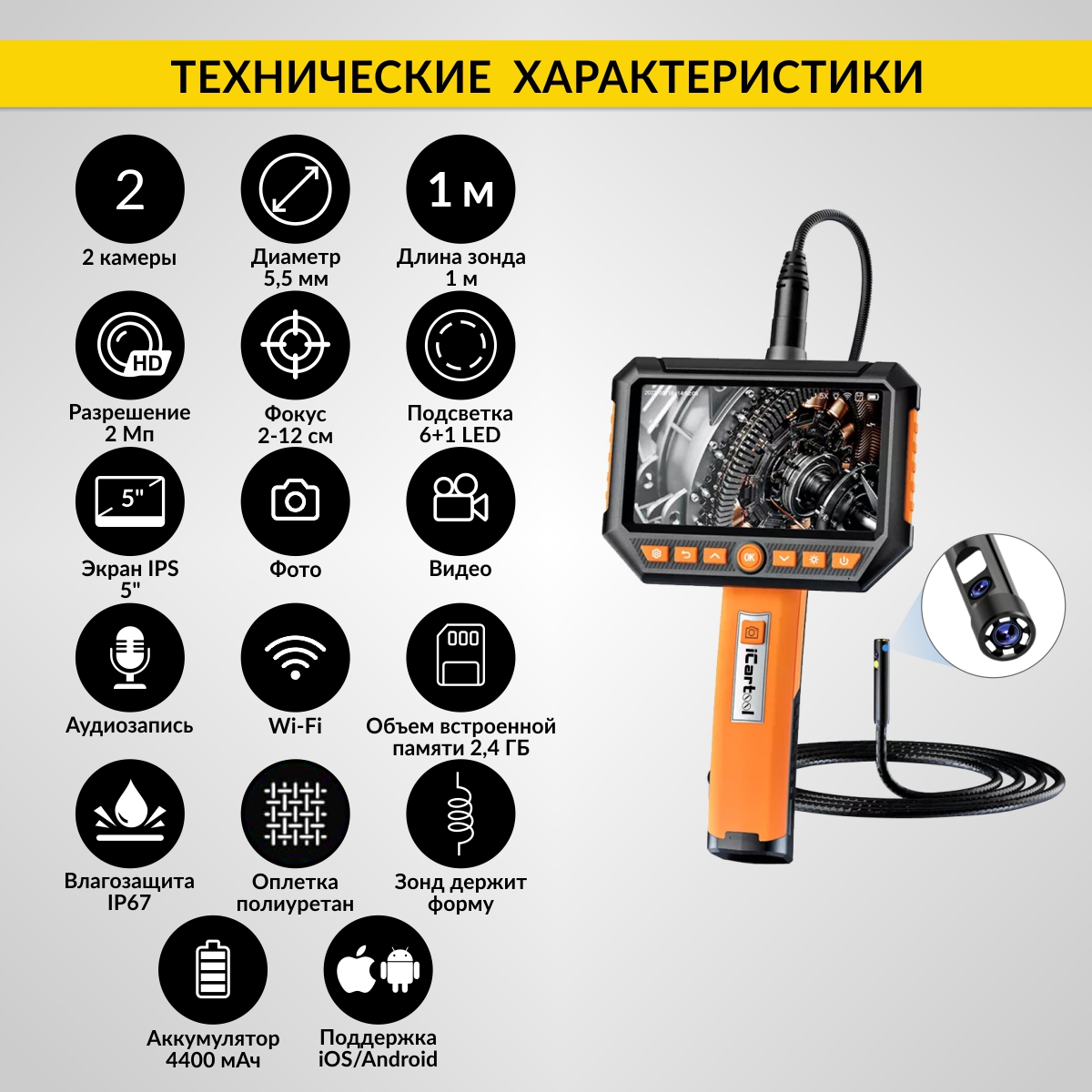 ТЕХНИЧЕСКИЕ ХАРАКТЕРИСТИКИ

2
2 камеры

Диаметр
5,5 мм

1 м
Длина зонда
1 м

HD
Разрешение
2 Мп

Фокус
2-12 см

Подсветка
6+1 LED

5"
Экран IPS
5"

Фото

Видео

Аудиозапись

Wi-Fi

Объем встроенной памяти 2,4 ГБ

Влагозащита
IP67

Оплетка
полиуретан

Зонд держит
форму

Аккумулятор
4400 мАч

Поддержка
iOS/Android

OK

iCartool